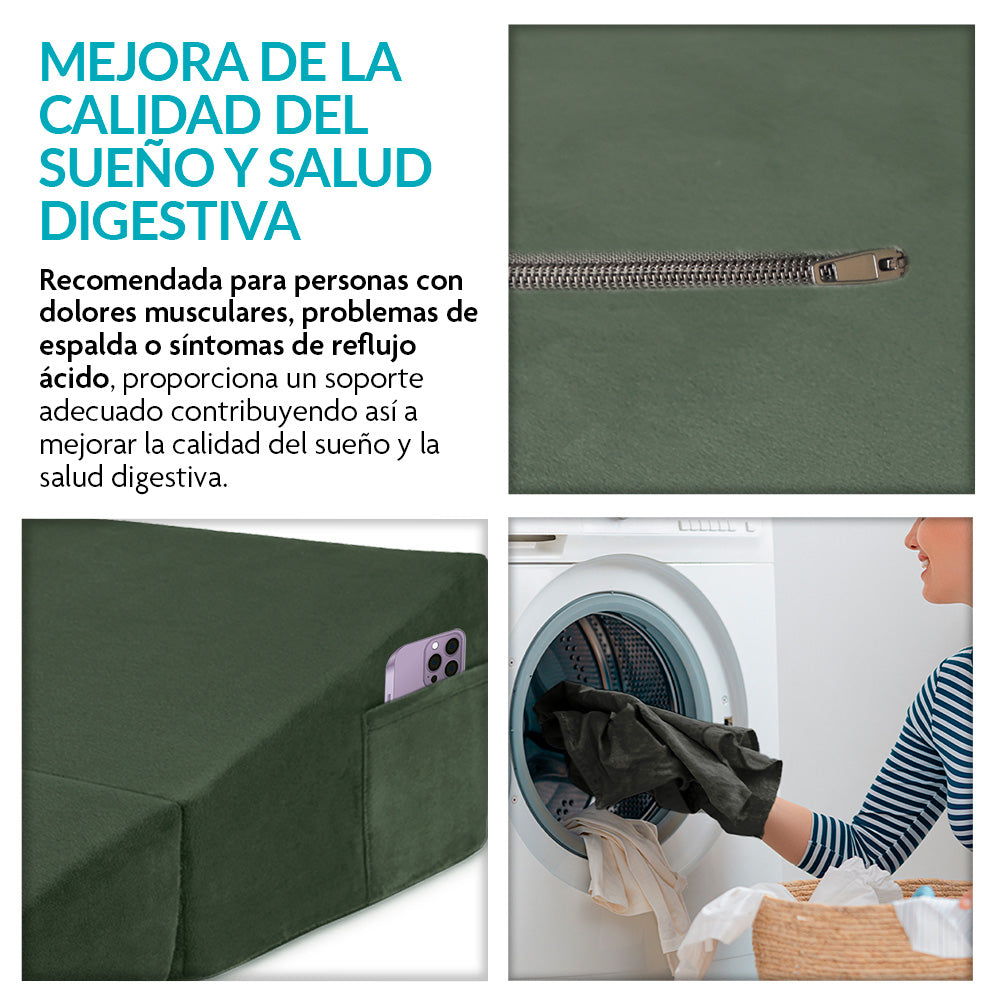 MEJORA DE LA CALIDAD DEL SUEÑO Y SALUD DIGESTIVA

Recomendada para personas con dolores musculares, problemas de espalda o síntomas de reflujo ácido, proporciona un soporte adecuado contribuyendo así a mejorar la calidad del sueño y la salud digestiva.