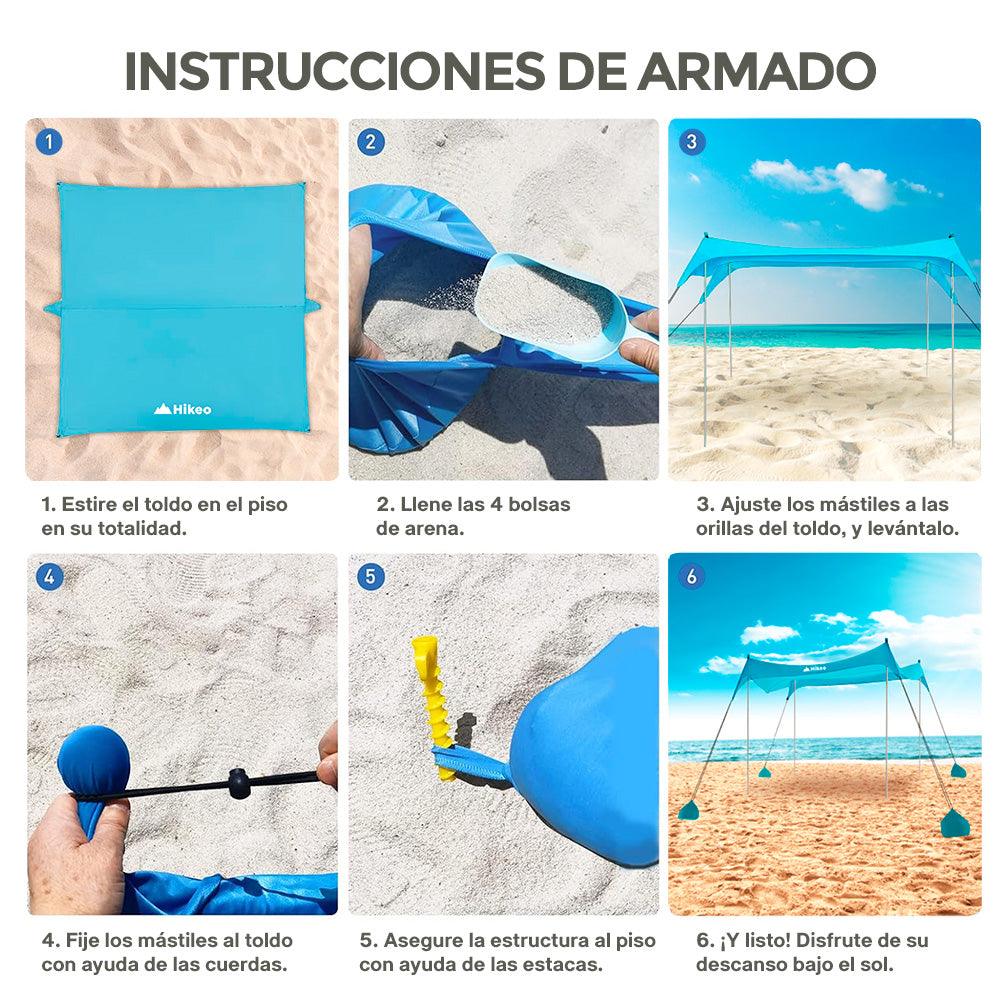 INSTRUCCIONES DE ARMADO

1

Hikeo

1. Estire el toldo en el piso en su totalidad.

2

2. Llene las 4 bolsas de arena.

3

3. Ajuste los mástiles a las orillas del toldo, y levántalo.

4

4. Fije los mástiles al toldo con ayuda de las cuerdas.

5

5. Asegure la estructura al piso con ayuda de las estacas.

6

Hikeo

6. ¡Y listo! Disfrute de su descanso bajo el sol.