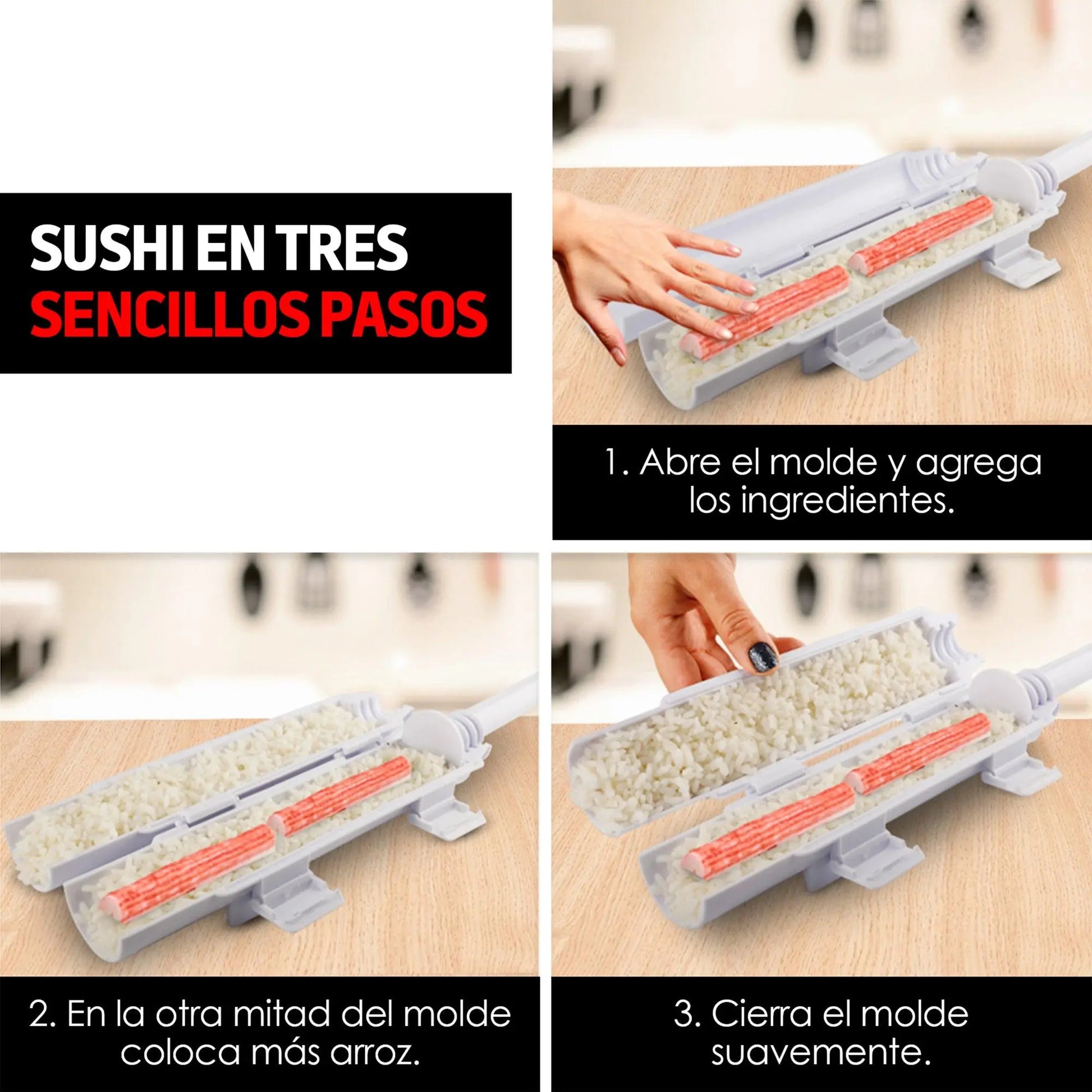 SUSHI EN TRES
SENCILLOS PASOS

1. Abre el molde y agrega los ingredientes.

2. En la otra mitad del molde coloca más arroz.

3. Cierra el molde suavemente.